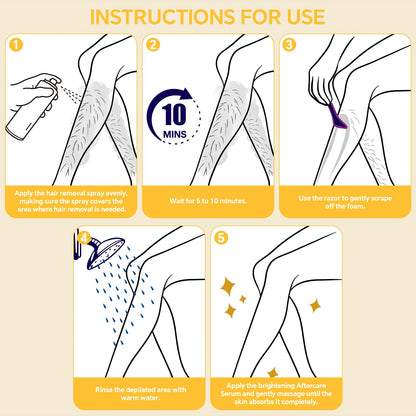 INSTRUCTIONS FOR USE

1

Apply the hair removal spray evenly, making sure the spray covers the area where hair removal is needed.

2

10 MINS

Wait for 5 to 10 minutes.

3

Use the razor to gently scrape off the foam.

4

Rinse the depilated area with warm water.

5

Apply the brightening Aftercare Serum and gently massage until the skin absorbs it completely.